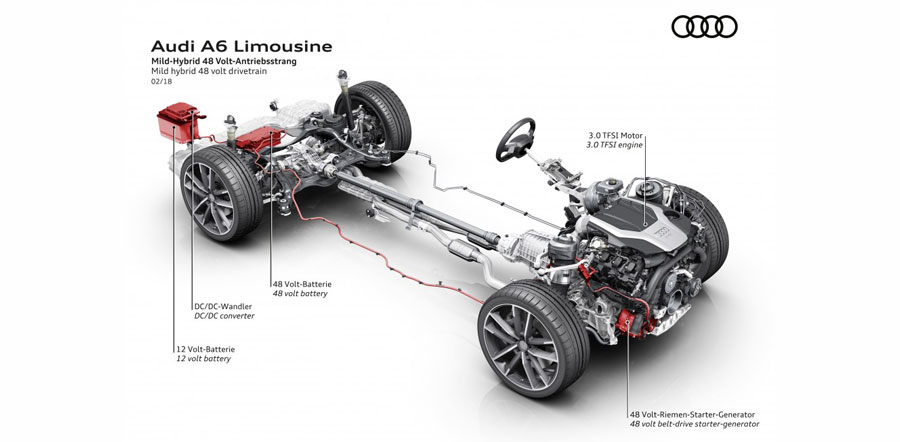 Audi A6 Limousine
Mild-Hybrid 48 Volt-Antriebsstrang
Mild hybrid 48 volt drivetrain
02/18

3.0 TFSI Motor
3.0 TFSI engine

48 Volt-Batterie
48 volt battery

DC/DC-Wandler
DC/DC converter

12 Volt-Batterie
12 volt battery

48 Volt-Riemen-Starter-Generator
48 volt belt-drive starter-generator